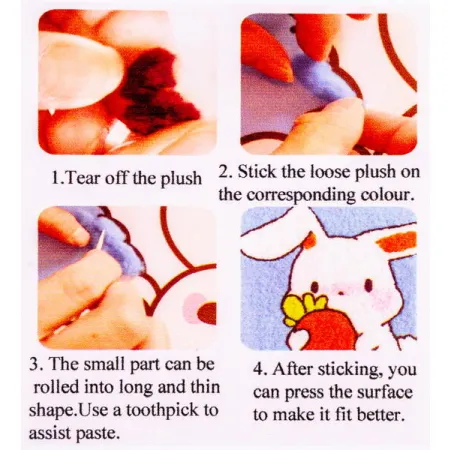 1.Tear off the plush

2. Stick the loose plush on the corresponding colour.

3. The small part can be rolled into long and thin shape.Use a toothpick to assist paste.

4. After sticking, you can press the surface to make it fit better.