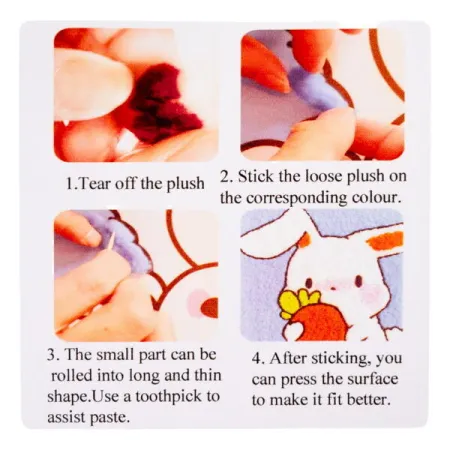 1.Tear off the plush

2. Stick the loose plush on the corresponding colour.

3. The small part can be rolled into long and thin shape.Use a toothpick to assist paste.

4. After sticking, you can press the surface to make it fit better.