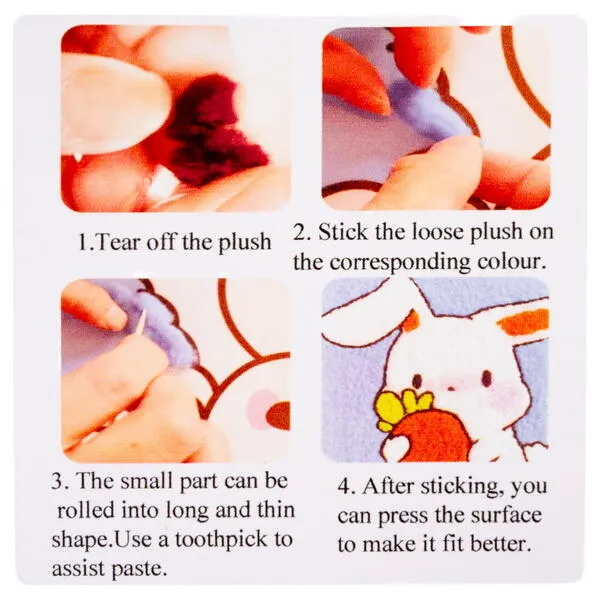 1.Tear off the plush

2. Stick the loose plush on the corresponding colour.

3. The small part can be rolled into long and thin shape.Use a toothpick to assist paste.

4. After sticking, you can press the surface to make it fit better.