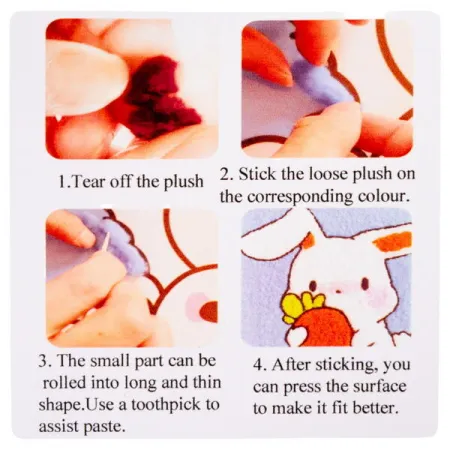 1.Tear off the plush

2. Stick the loose plush on the corresponding colour.

3. The small part can be rolled into long and thin shape.Use a toothpick to assist paste.

4. After sticking, you can press the surface to make it fit better.